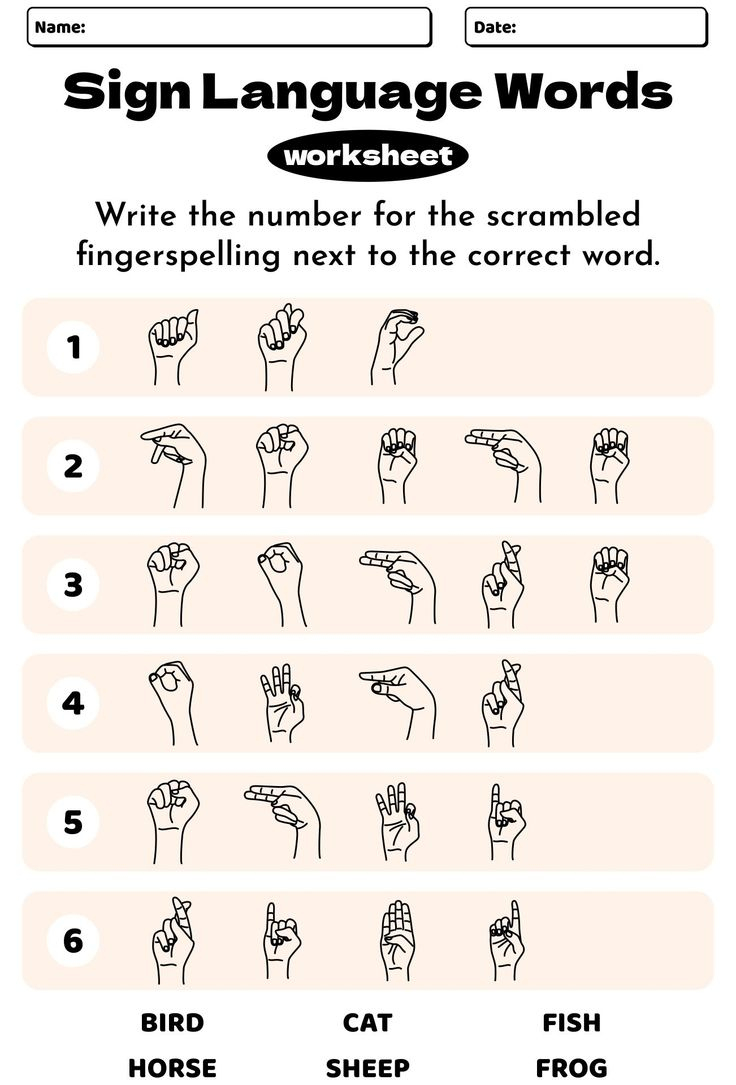 Name:

Date:

Sign Language Words

worksheet

Write the number for the scrambled fingerspelling next to the correct word.

1

2

3

4

5

6

BIRD

CAT

FISH

HORSE

SHEEP

FROG