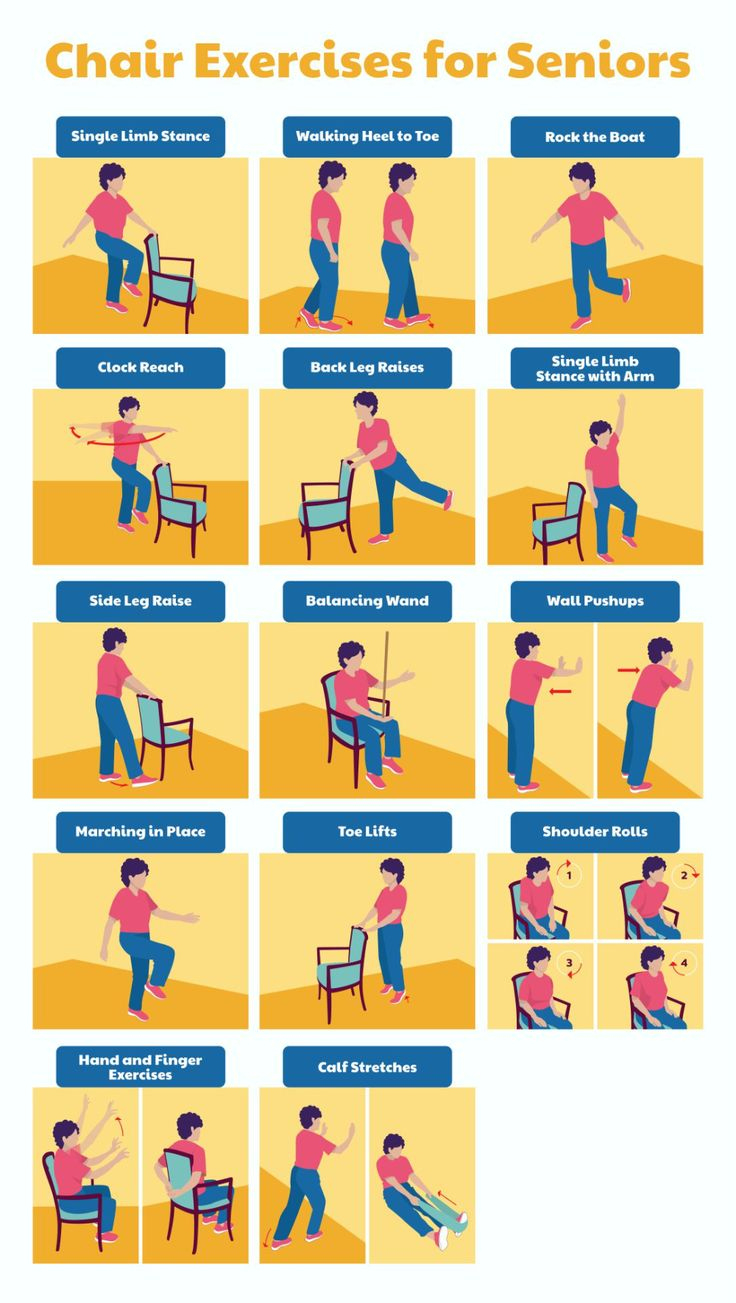 Chair Exercises for Seniors

Single Limb Stance

Walking Heel to Toe

Rock the Boat

Clock Reach

Back Leg Raises

Single Limb Stance with Arm

Side Leg Raise

Balancing Wand

Wall Pushups

Marching in Place

Toe Lifts

Shoulder Rolls

1

2

3

4

Hand and Finger Exercises

Calf Stretches