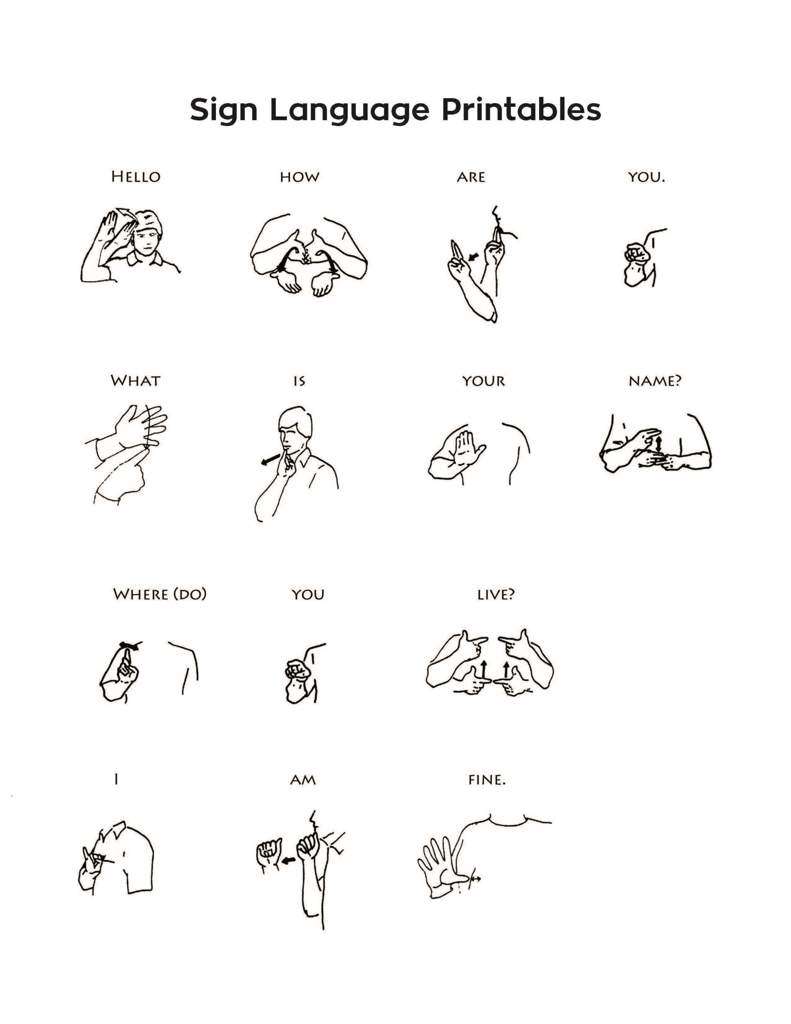 Sign Language Printables

HELLO

HOW

ARE

YOU.

WHAT

IS

YOUR

NAME?

WHERE (DO)

YOU

LIVE?

I

AM

FINE.